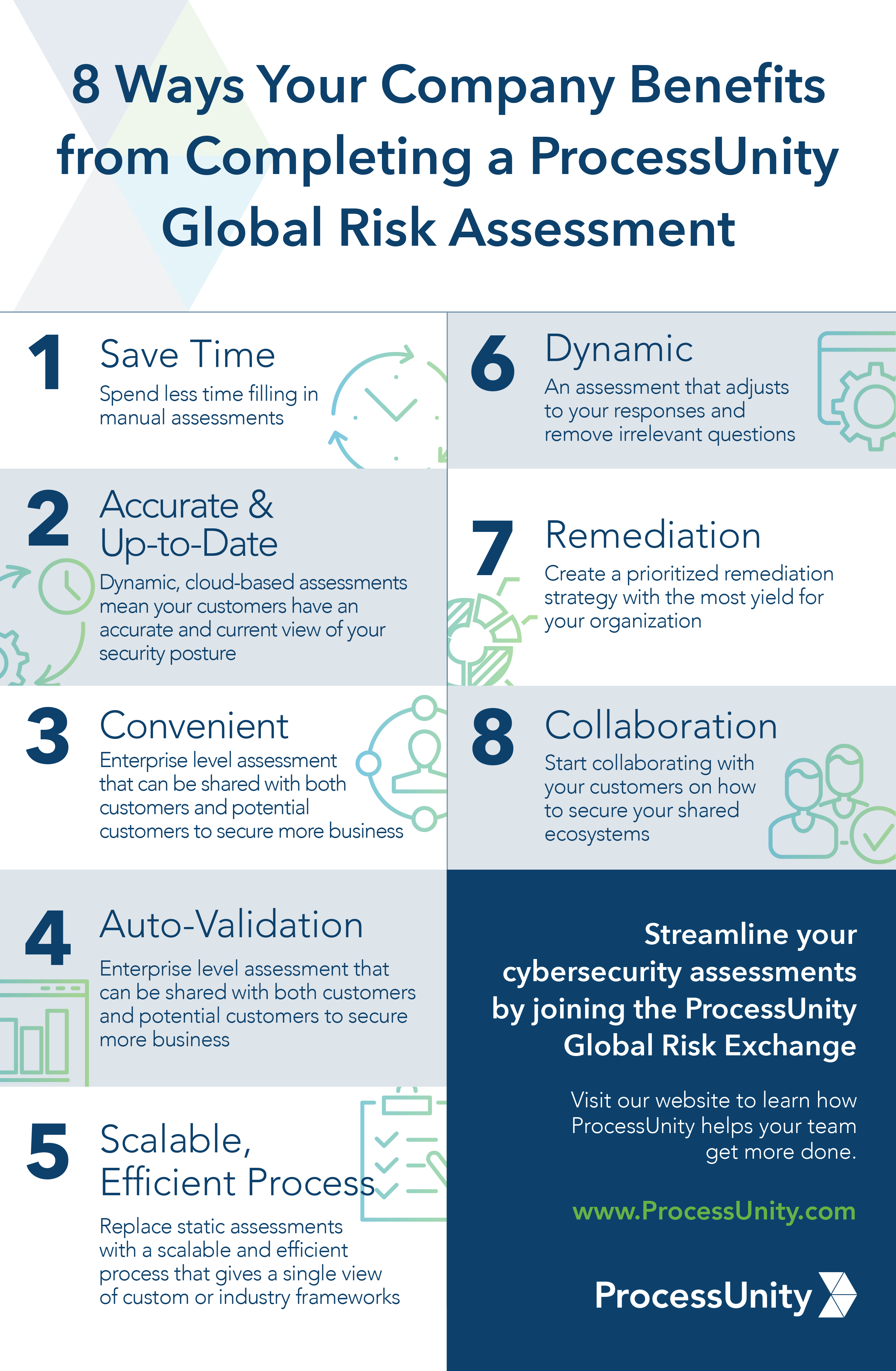 8 Ways Your Company Benefits from Completing a ProcessUnity Global Risk Assessment

1 Save Time
Spend less time filling in manual assessments

2 Accurate & Up-to-Date
Dynamic, cloud-based assessments mean your customers have an accurate and current view of your security posture

3 Convenient
Enterprise level assessment that can be shared with both customers and potential customers to secure more business

4 Auto-Validation
Enterprise level assessment that can be shared with both customers and potential customers to secure more business

5 Scalable, Efficient Process
Replace static assessments with a scalable and efficient process that gives a single view of custom or industry frameworks

6 Dynamic
An assessment that adjusts to your responses and remove irrelevant questions

7 Remediation
Create a prioritized remediation strategy with the most yield for your organization

8 Collaboration
Start collaborating with your customers on how to secure your shared ecosystems

Streamline your cybersecurity assessments by joining the ProcessUnity Global Risk Exchange

Visit our website to learn how ProcessUnity helps your team get more done.

www.ProcessUnity.com

ProcessUnity